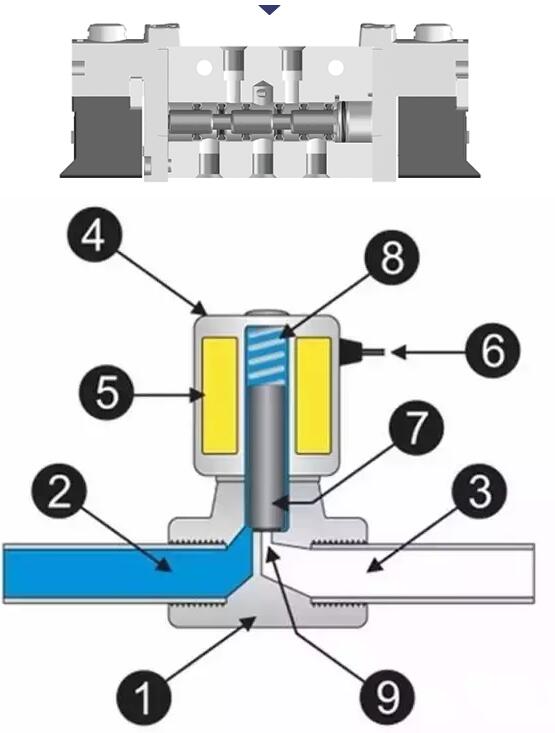 4
8
6
5
7
2
3
1
9